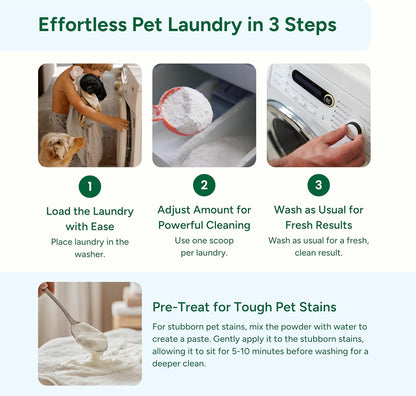 Effortless Pet Laundry in 3 Steps

1

Load the Laundry with Ease

Place laundry in the washer.

2

Adjust Amount for Powerful Cleaning

Use one scoop per laundry.

3

Wash as Usual for Fresh Results

Wash as usual for a fresh, clean result.

Pre-Treat for Tough Pet Stains

For stubborn pet stains, mix the powder with water to create a paste. Gently apply it to the stubborn stains, allowing it to sit for 5-10 minutes before washing for a deeper clean.