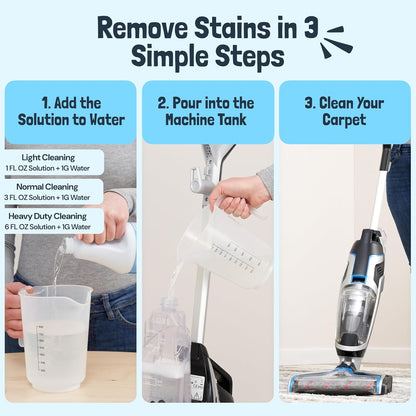 Remove Stains in 3 Simple Steps

1. Add the Solution to Water

Light Cleaning
1 FL OZ Solution + 1G Water

Normal Cleaning
3 FL OZ Solution + 1G Water

Heavy Duty Cleaning
6 FL OZ Solution + 1G Water

2. Pour into the Machine Tank

3. Clean Your Carpet